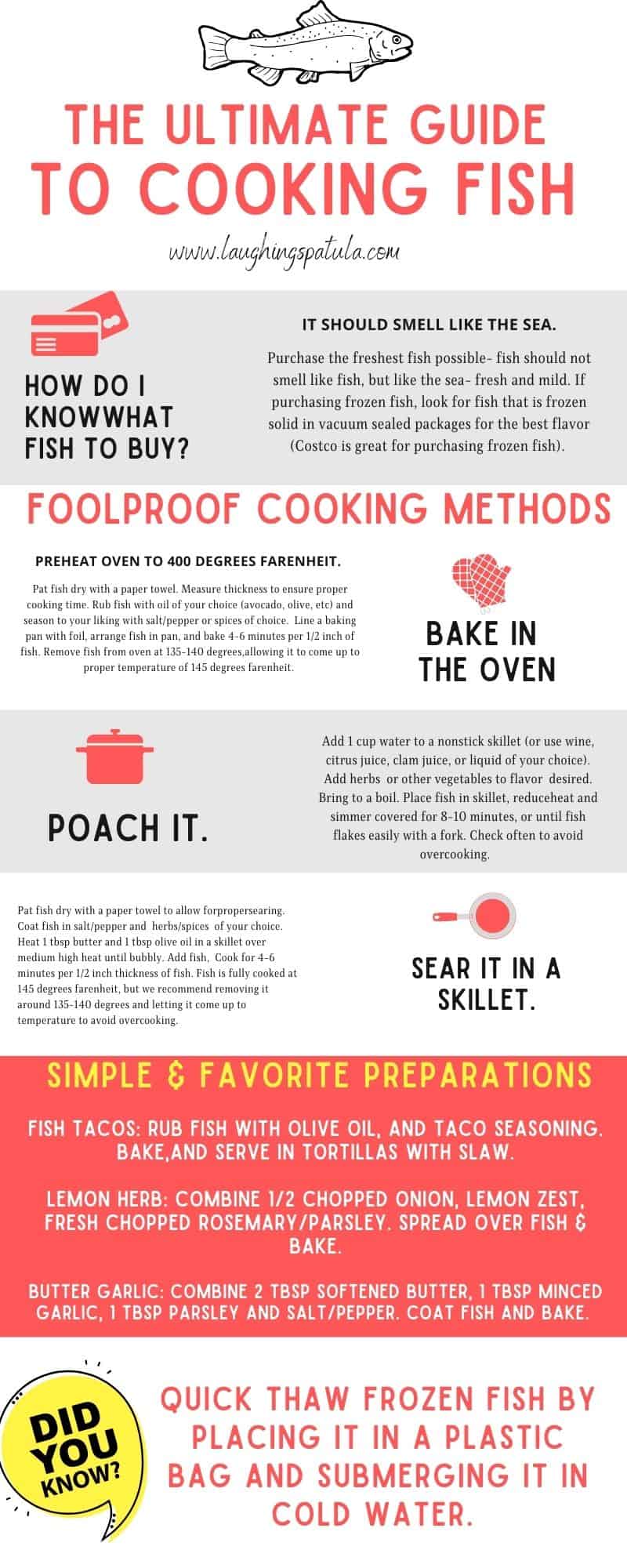 THE ULTIMATE GUIDE TO COOKING FISH

www.laughingspatula.com

HOW DO I KNOWWHAT FISH TO BUY?

IT SHOULD SMELL LIKE THE SEA.

Purchase the freshest fish possible- fish should not smell like fish, but like the sea- fresh and mild. If purchasing frozen fish, look for fish that is frozen solid in vacuum sealed packages for the best flavor (Costco is great for purchasing frozen fish).

FOOLPROOF COOKING METHODS

PREHEAT OVEN TO 400 DEGREES FARENHEIT.

Pat fish dry with a paper towel. Measure thickness to ensure proper cooking time. Rub fish with oil of your choice (avocado, olive, etc) and season to your liking with salt/pepper or spices of choice. Line a baking pan with foil, arrange fish in pan, and bake 4-6 minutes per 1/2 inch of fish. Remove fish from oven at 135-140 degrees,allowing it to come up to proper temperature of 145 degrees farenheit.

BAKE IN THE OVEN

POACH IT.

Add 1 cup water to a nonstick skillet (or use wine, citrus juice, clam juice, or liquid of your choice). Add herbs or other vegetables to flavor desired. Bring to a boil. Place fish in skillet, reduceheat and simmer covered for 8-10 minutes, or until fish flakes easily with a fork. Check often to avoid overcooking.

Pat fish dry with a paper towel to allow forpropersearing. Coat fish in salt/pepper and herbs/spices of your choice. Heat 1 tbsp butter and 1 tbsp olive oil in a skillet over medium high heat until bubbly. Add fish, Cook for 4-6 minutes per 1/2 inch thickness of fish. Fish is fully cooked at 145 degrees farenheit, but we recommend removing it around 135-140 degrees and letting it come up to temperature to avoid overcooking.

SEAR IT IN A SKILLET.

SIMPLE & FAVORITE PREPARATIONS

FISH TACOS: RUB FISH WITH OLIVE OIL, AND TACO SEASONING. BAKE,AND SERVE IN TORTILLAS WITH SLAW.

LEMON HERB: COMBINE 1/2 CHOPPED ONION, LEMON ZEST, FRESH CHOPPED ROSEMARY/PARSLEY. SPREAD OVER FISH & BAKE.

BUTTER GARLIC: COMBINE 2 TBSP SOFTENED BUTTER, 1 TBSP MINCED GARLIC, 1 TBSP PARSLEY AND SALT/PEPPER. COAT FISH AND BAKE.

DID YOU KNOW?

QUICK THAW FROZEN FISH BY PLACING IT IN A PLASTIC BAG AND SUBMERGING IT IN COLD WATER.